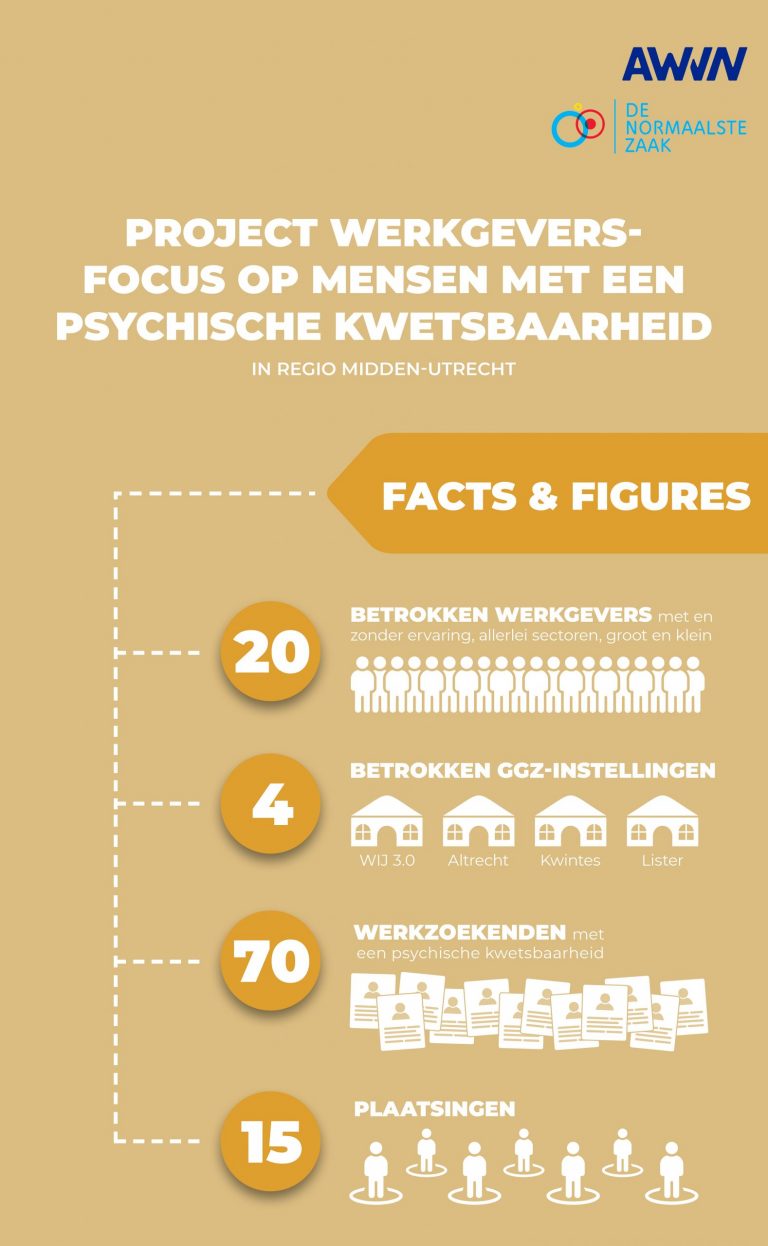 AWVN

DE NORMAALSTE ZAAK

PROJECT WERKGEVERS-FOCUS OP MENSEN MET EEN PSYCHISCHE KWETSBAARHEID

IN REGIO MIDDEN-UTRECHT

FACTS & FIGURES

20

BETROKKEN WERKGEVERS met en zonder ervaring, allerlei sectoren, groot en klein

4

BETROKKEN GGZ-INSTELLINGEN

WIJ 3.0 Altrecht Kwintes Lister

70

WERKZOEKENDEN met een psychische kwetsbaarheid

15

PLAATSINGEN