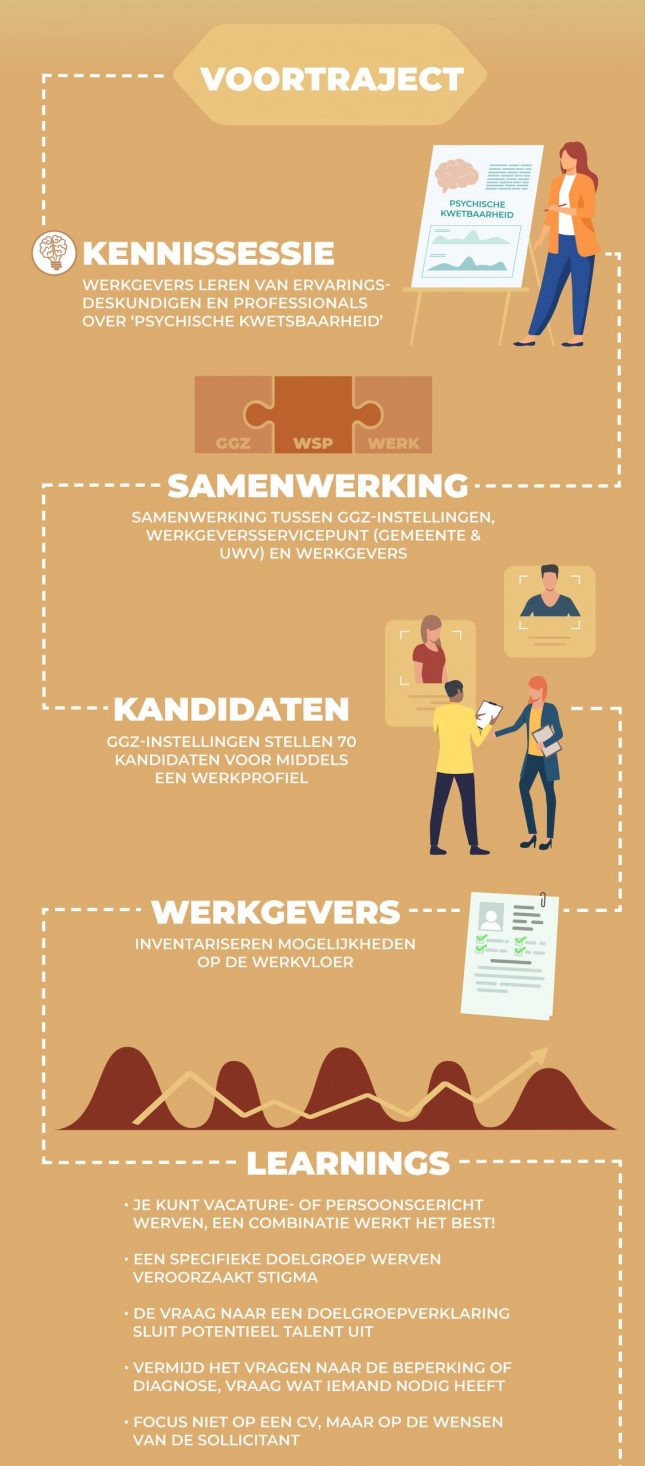 VOORTRAJECT

PSYCHISCHE KWETBAARHEID

KENNISSESSIE

WERKGEVERS LEREN VAN ERVARINGSDESKUNDIGEN EN PROFESSIONALS OVER 'PSYCHISCHE KWETSBAARHEID'

GGZ WSP WERK

SAMENWERKING

SAMENWERKING TUSSEN GGZ-INSTELLINGEN, WERKGEVERSSERVICEPUNT (GEMEENTE & UWV) EN WERKGEVERS

KANDIDATEN

GGZ-INSTELLINGEN STELLEN 70 KANDIDATEN VOOR MIDDELS EEN WERKPROFIEL

WERKGEVERS

INVENTARISEREN MOGELIJKHEDEN OP DE WERKVLOER

LEARNINGS

• JE KUNT VACATURE- OF PERSOONSGERICHT WERVEN, EEN COMBINATIE WERKT HET BEST!

• EEN SPECIFIEKE DOELGROEP WERVEN VEROORZAAKT STIGMA

• DE VRAAG NAAR EEN DOELGROEPVERKLARING SLUIT POTENTIEEL TALENT UIT

• VERMIJD HET VRAGEN NAAR DE BEPERKING OF DIAGNOSE, VRAAG WAT IEMAND NODIG HEEFT

• FOCUS NIET OP EEN CV, MAAR OP DE WENSEN VAN DE SOLLICITANT