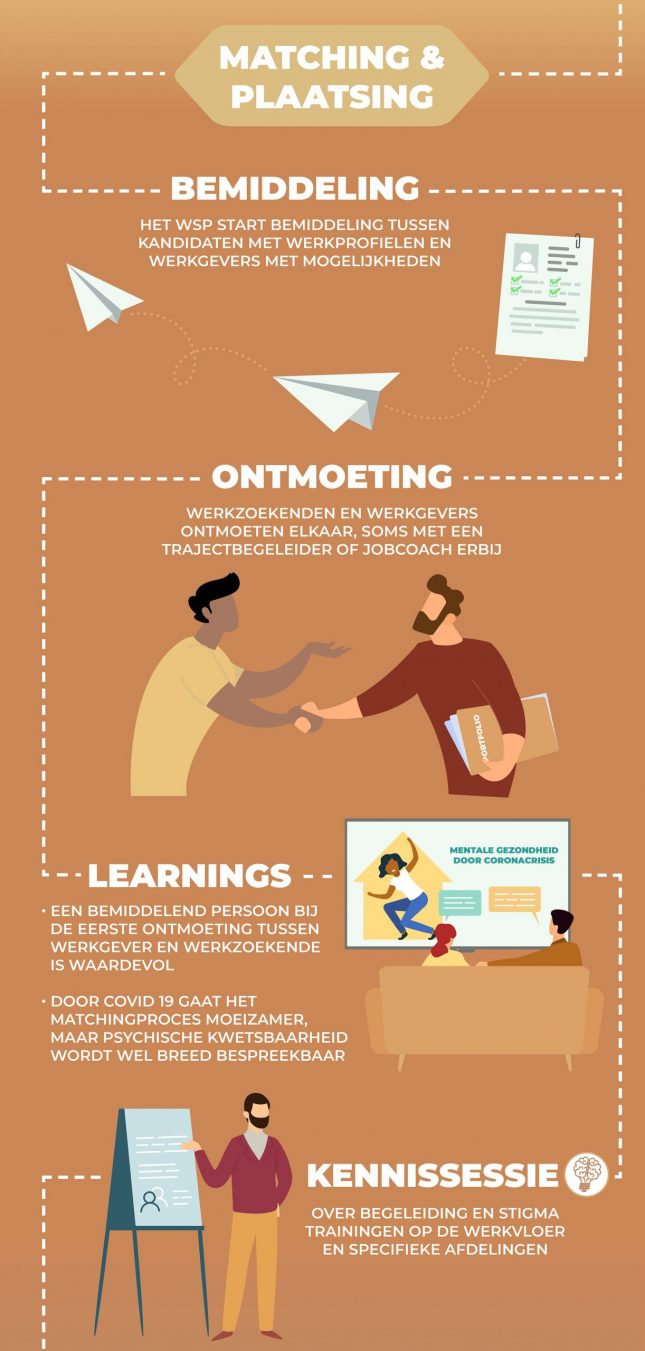 MATCHING & PLAATSING

BEMIDDELING

HET WSP START BEMIDDELING TUSSEN KANDIDATEN MET WERKPROFIELEN EN WERKGEVERS MET MOGELIJKHEDEN

ONTMOETING

WERKZOEKENDEN EN WERKGEVERS ONTMOETEN ELKAAR, SOMS MET EEN TRAJECTBEGELEIDER OF JOBCOACH ERBIJ

PORTFOLIO

MENTALE GEZONDHEID DOOR CORONACRISIS

LEARNINGS

• EEN BEMIDDELEND PERSOON BIJ DE EERSTE ONTMOETING TUSSEN WERKGEVER EN WERKZOEKENDE IS WAARDEVOL

• DOOR COVID 19 GAAT HET MATCHINGPROCES MOEIZAMER, MAAR PSYCHISCHE KWETSBAARHEID WORDT WEL BREED BESPREEKBAAR

KENNISSESSIE

OVER BEGELEIDING EN STIGMA TRAININGEN OP DE WERKVLOER EN SPECIFIEKE AFDELINGEN