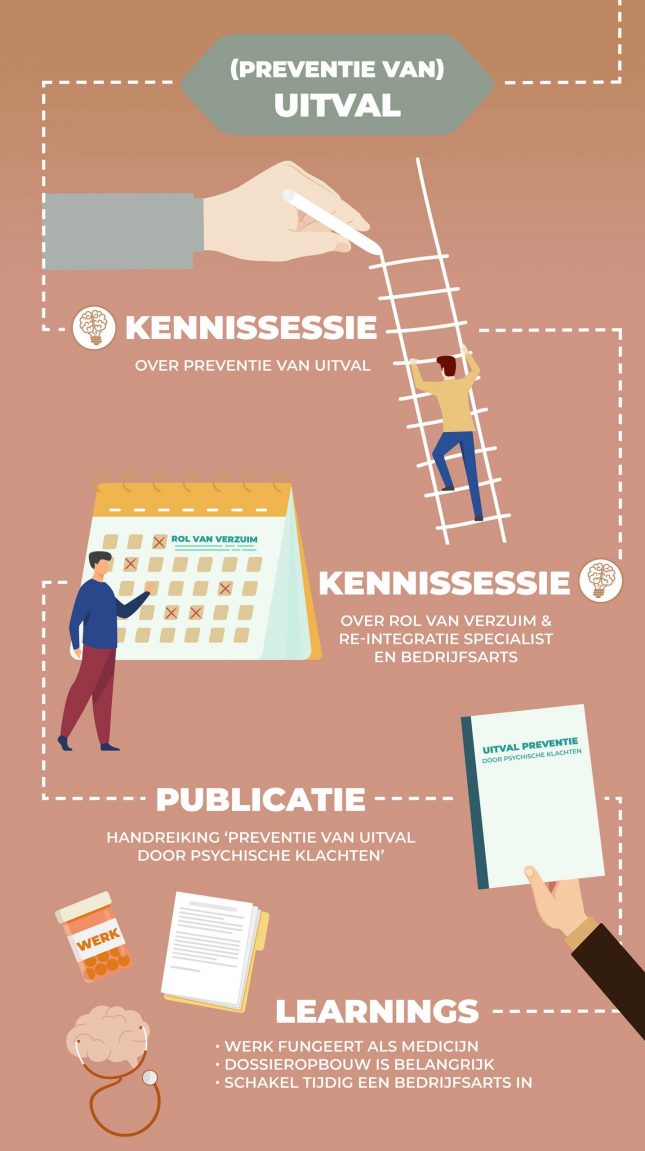 (PREVENTIE VAN)
UITVAL

KENNISSESSIE
OVER PREVENTIE VAN UITVAL

ROL VAN VERZUIM

KENNISSESSIE
OVER ROL VAN VERZUIM & RE-INTEGRATIE SPECIALIST EN BEDRIJFSARTS

UITVAL PREVENTIE
DOOR PSYCHISCHE KLACHTEN

PUBLICATIE
HANDREIKING 'PREVENTIE VAN UITVAL DOOR PSYCHISCHE KLACHTEN'

WERK

LEARNINGS
• WERK FUNGEERT ALS MEDICIJN
• DOSSIEROPBOUW IS BELANGRIJK
• SCHAKEL TIJDIG EEN BEDRIJFSARTS IN